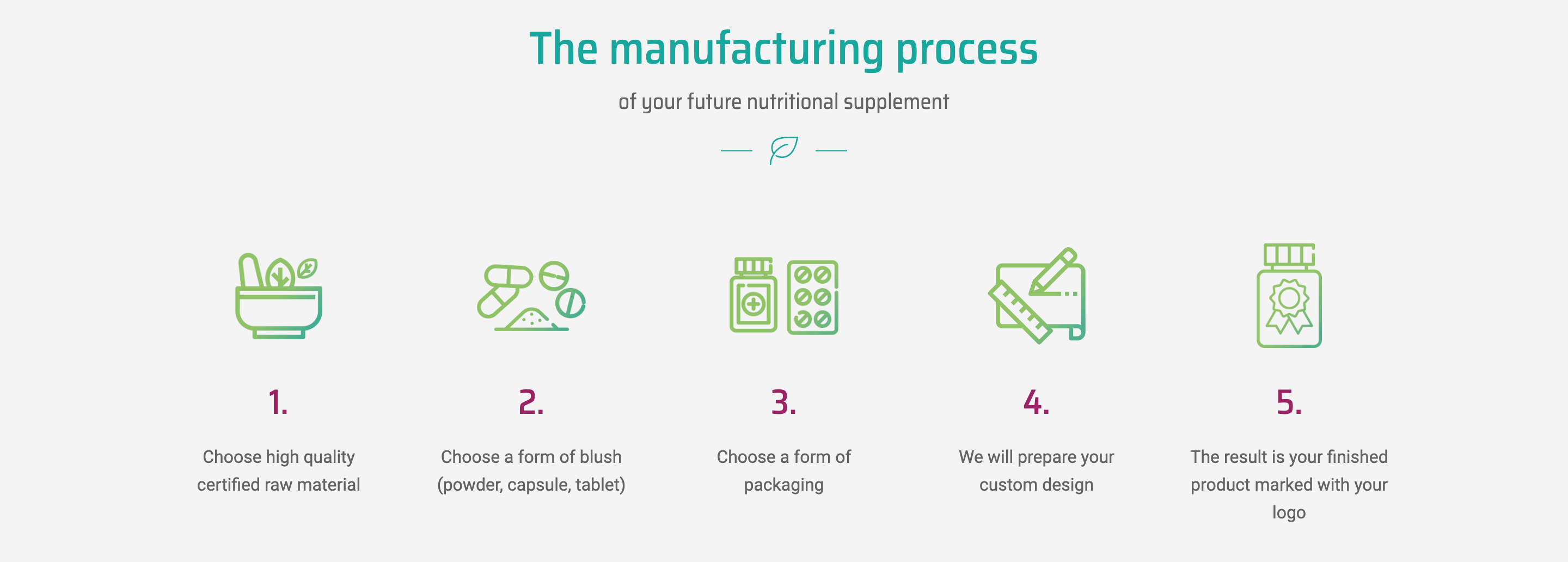 The manufacturing process

of your future nutritional supplement

1.

Choose high quality certified raw material

2.

Choose a form of blush (powder, capsule, tablet)

3.

Choose a form of packaging

4.

We will prepare your custom design

5.

The result is your finished product marked with your logo